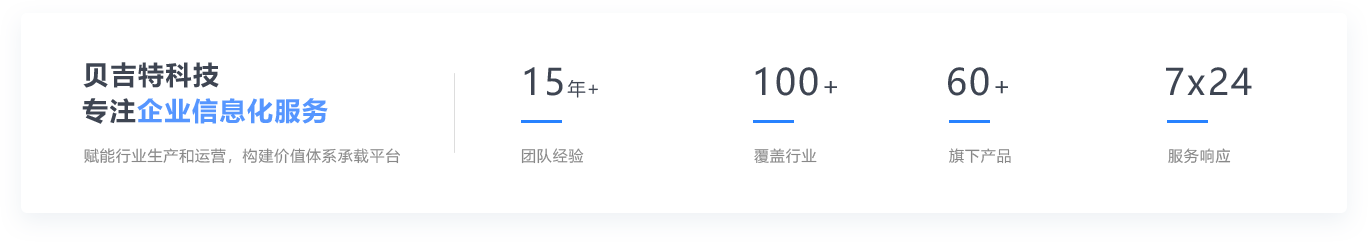 贝吉特科技
专注企业信息化服务

赋能行业生产和运营，构建价值体系承载平台

15年+
团队经验

100+
覆盖行业

60+
旗下产品

7x24
服务响应